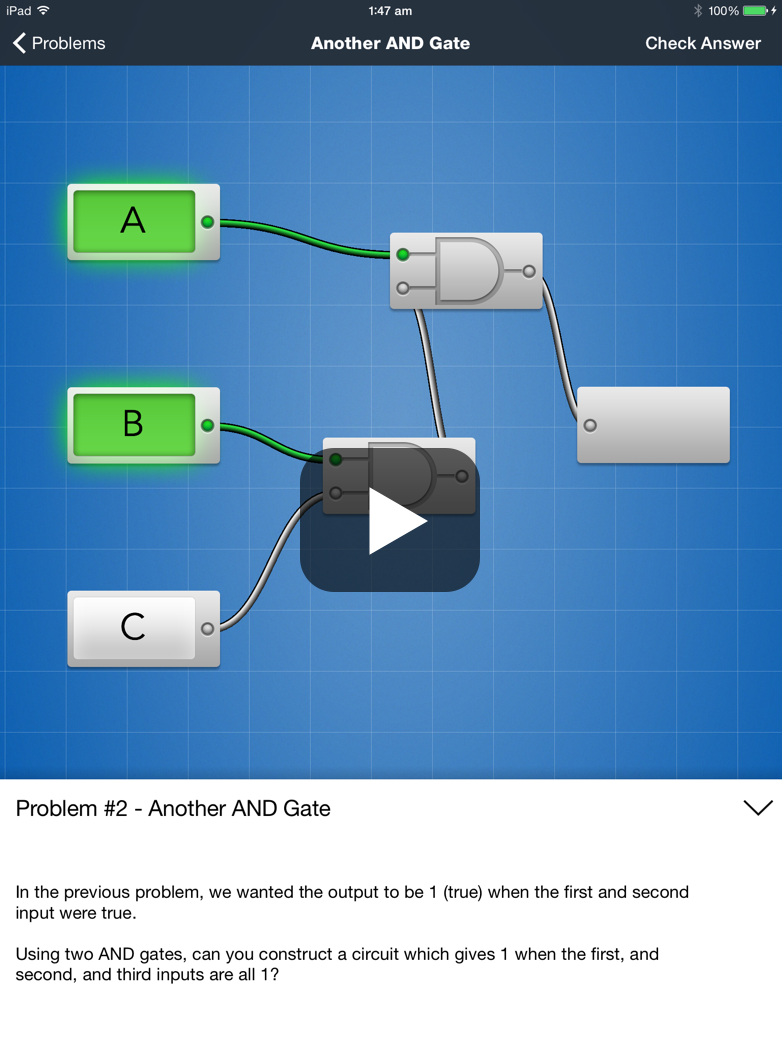 iPad
1:47 am
100%

Problems
Another AND Gate
Check Answer

A

B

C

Problem #2 - Another AND Gate

In the previous problem, we wanted the output to be 1 (true) when the first and second input were true.

Using two AND gates, can you construct a circuit which gives 1 when the first, and second, and third inputs are all 1?